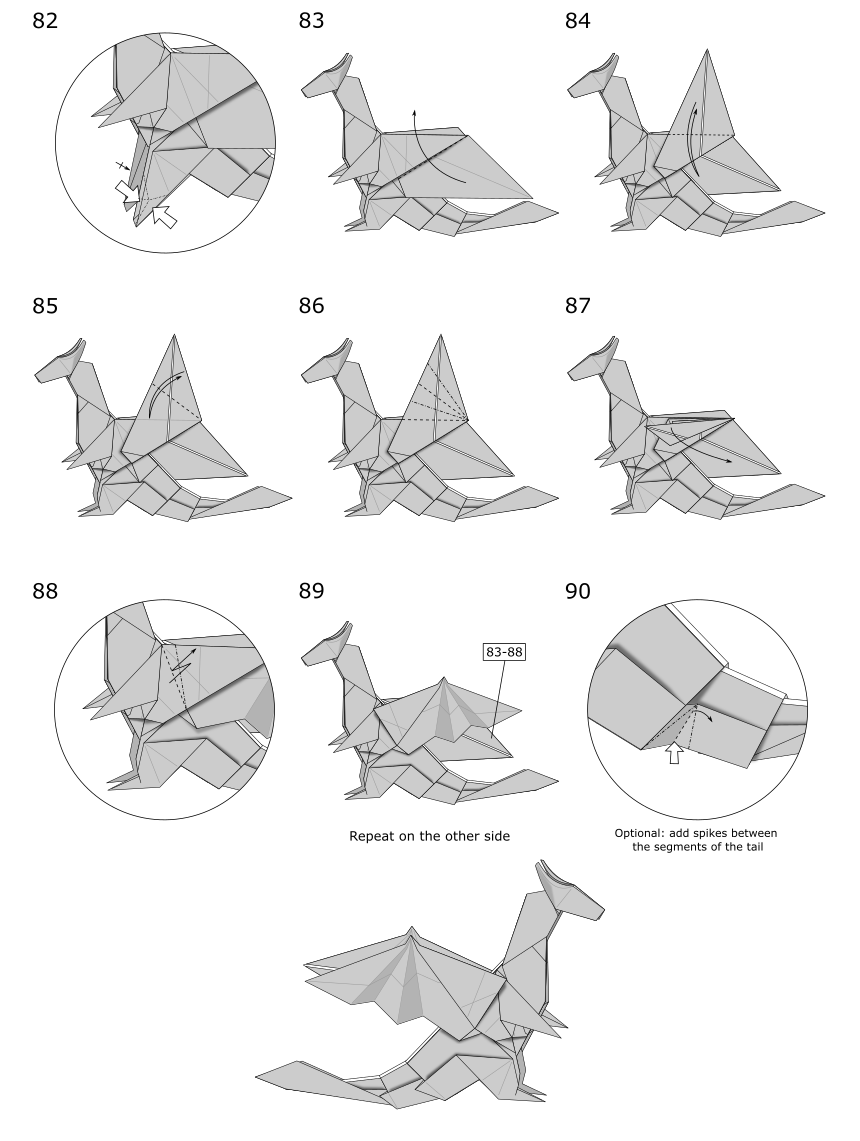 82

83

84

85

86

87

88

89

83-88

Repeat on the other side

90

Optional: add spikes between the segments of the tail