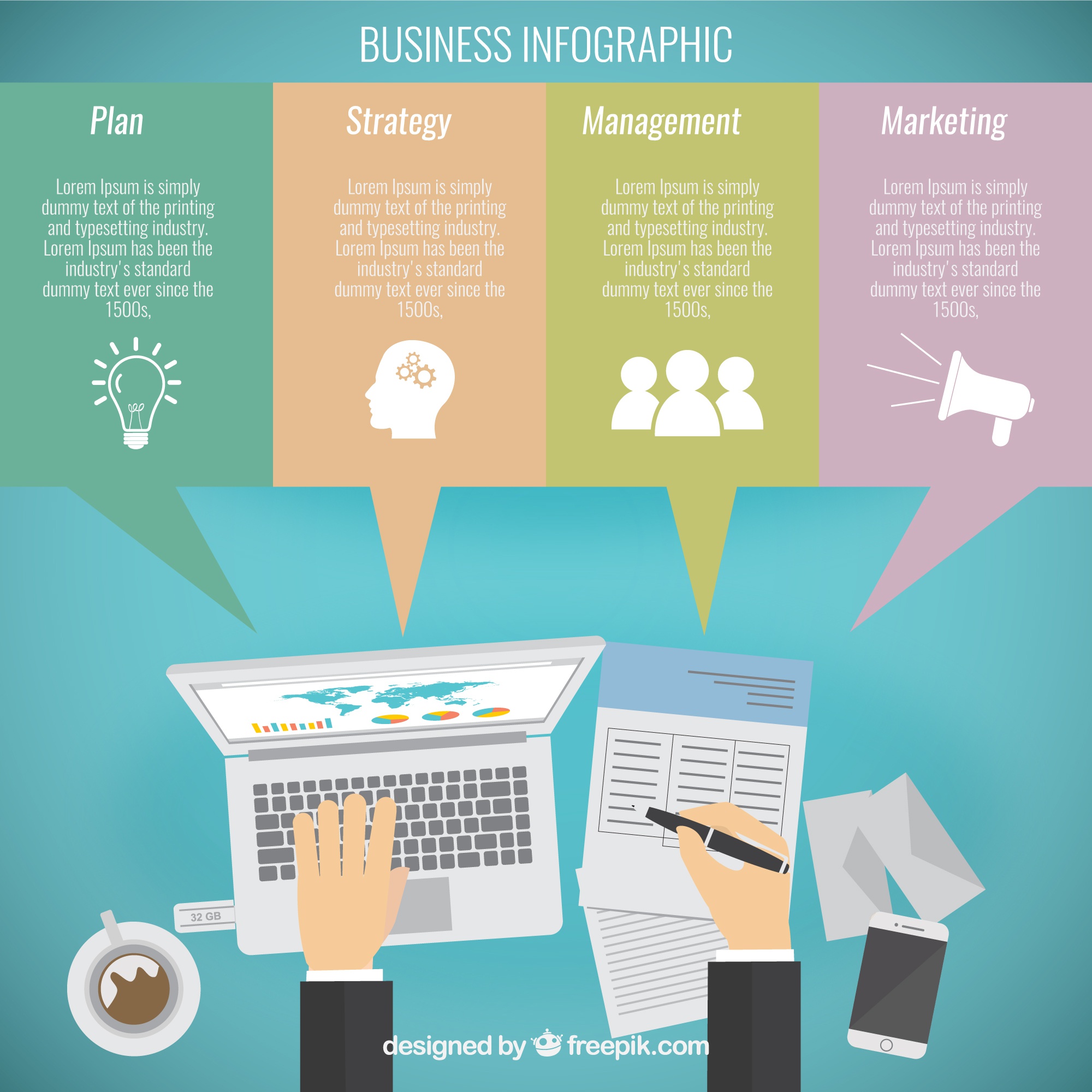 BUSINESS INFOGRAPHIC

Plan

Lorem Ipsum is simply dummy text of the printing and typesetting industry. Lorem Ipsum has been the industry's standard dummy text ever since the 1500s,

Strategy

Lorem Ipsum is simply dummy text of the printing and typesetting industry. Lorem Ipsum has been the industry's standard dummy text ever since the 1500s,

Management

Lorem Ipsum is simply dummy text of the printing and typesetting industry. Lorem Ipsum has been the industry's standard dummy text ever since the 1500s,

Marketing

Lorem Ipsum is simply dummy text of the printing and typesetting industry. Lorem Ipsum has been the industry's standard dummy text ever since the 1500s,

32 GB

designed by freepik.com