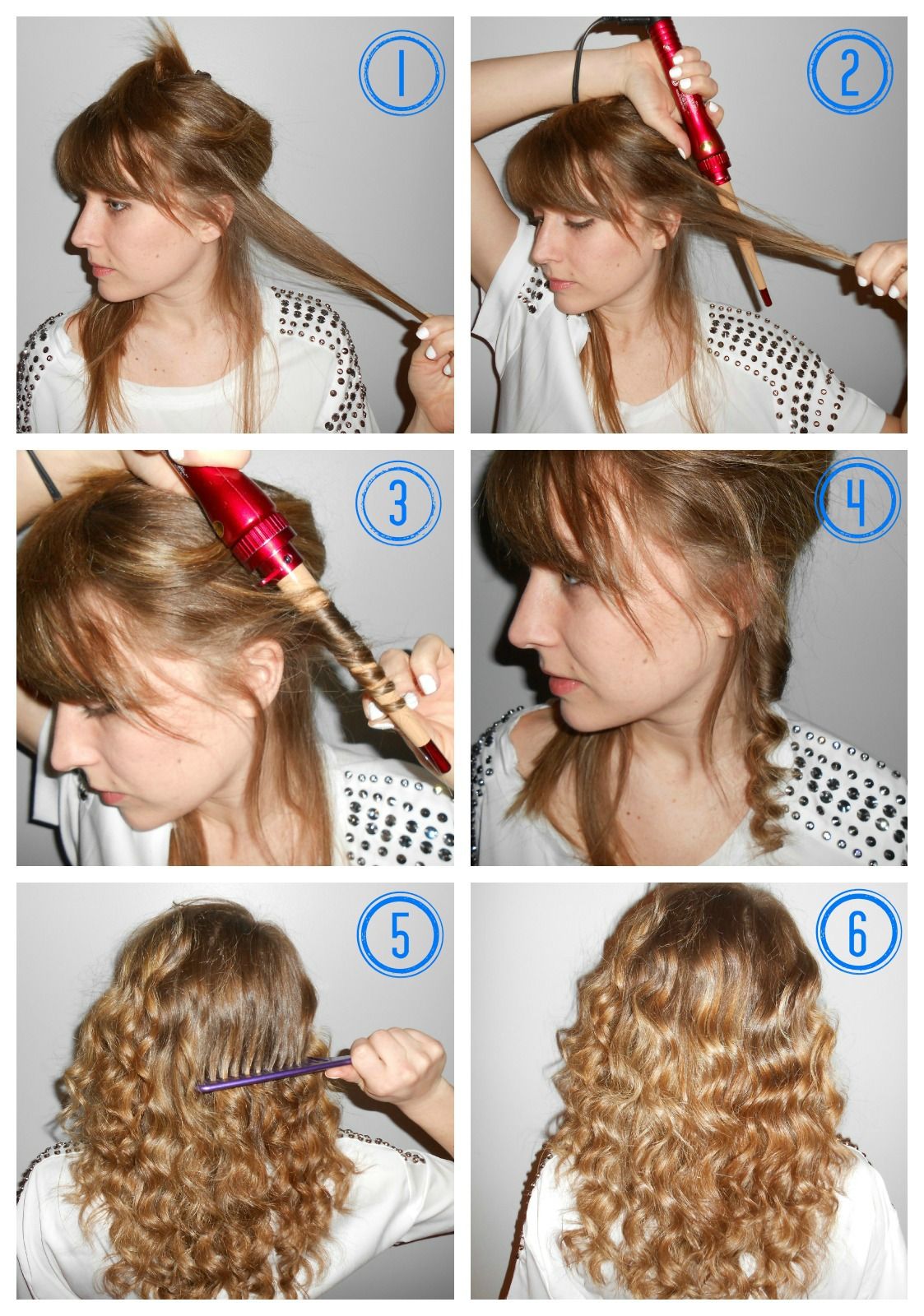 1

2

3

4

5

6