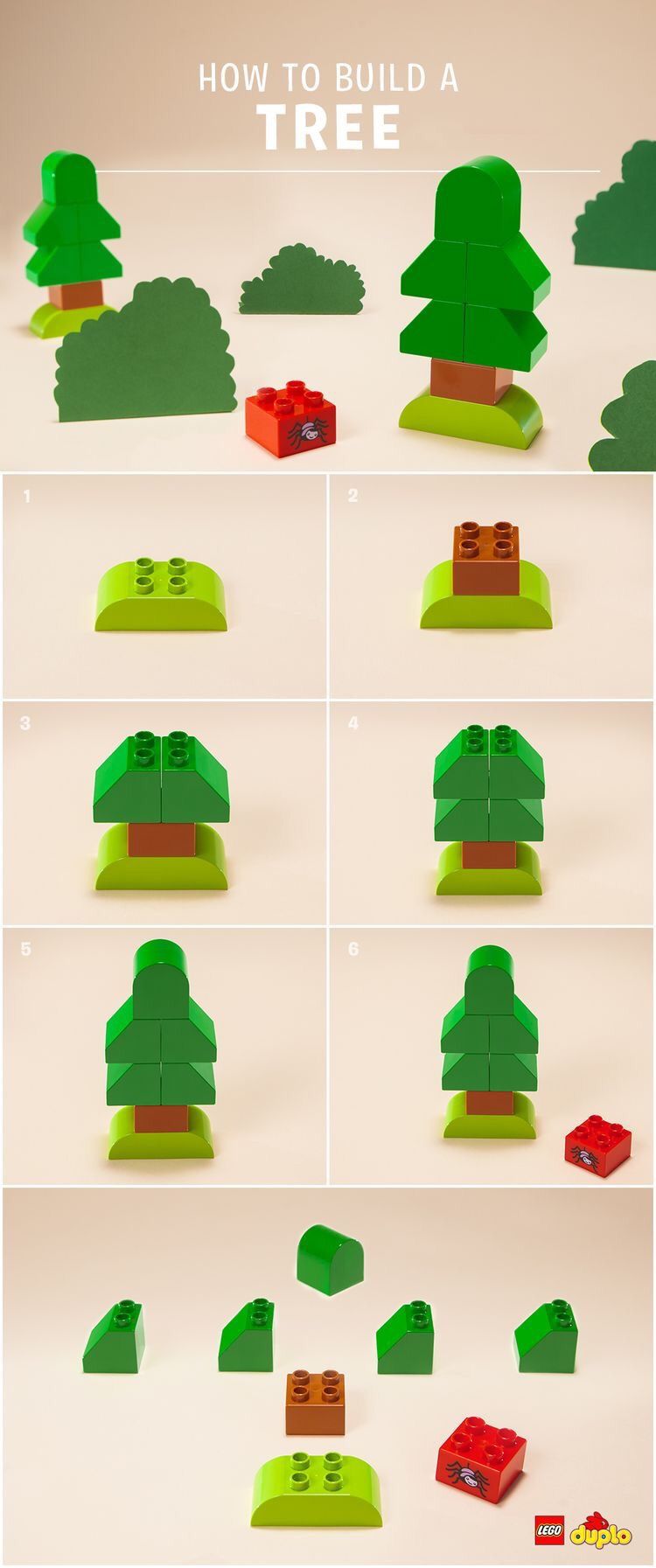 HOW TO BUILD A
TREE

1

2

3

4

5

6

LEGO duplo