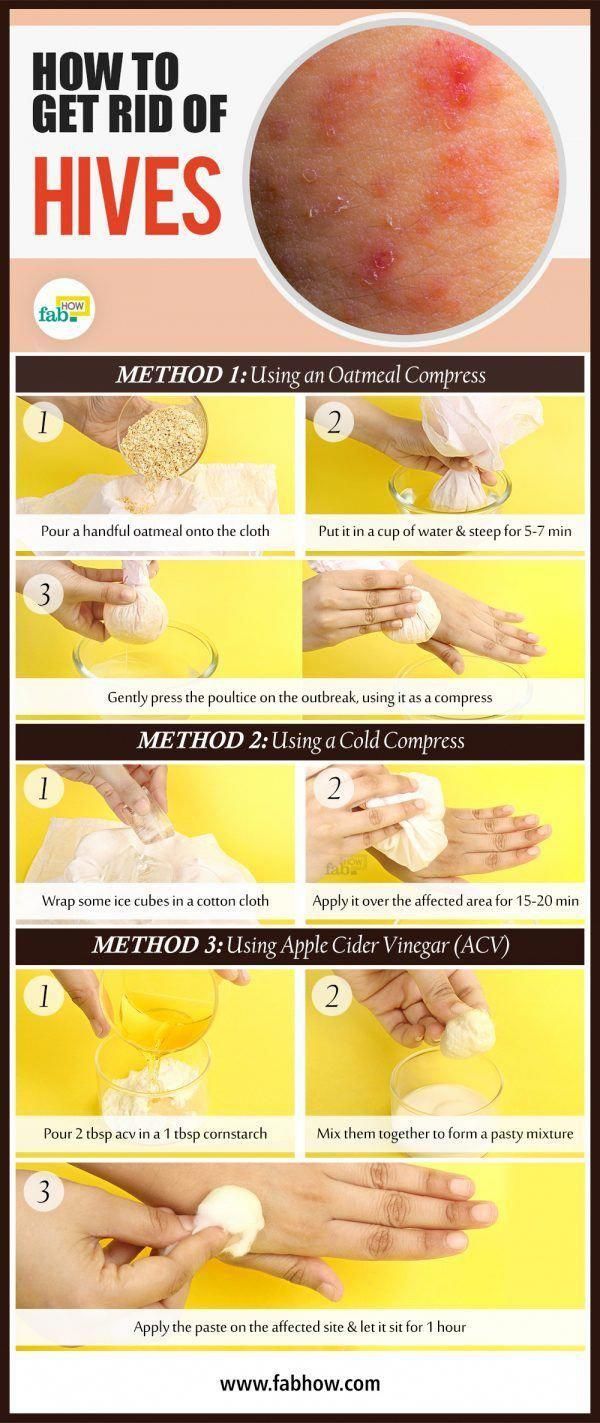 HOW TO
GET RID OF
HIVES

fab HOW

METHOD 1: Using an Oatmeal Compress

1

Pour a handful oatmeal onto the cloth

2

Put it in a cup of water & steep for 5-7 min

3

Gently press the poultice on the outbreak, using it as a compress

METHOD 2: Using a Cold Compress

1

Wrap some ice cubes in a cotton cloth

2

Apply it over the affected area for 15-20 min

METHOD 3: Using Apple Cider Vinegar (ACV)

1

Pour 2 tbsp acv in a 1 tbsp cornstarch

2

Mix them together to form a pasty mixture

3

Apply the paste on the affected site & let it sit for 1 hour

www.fabhow.com