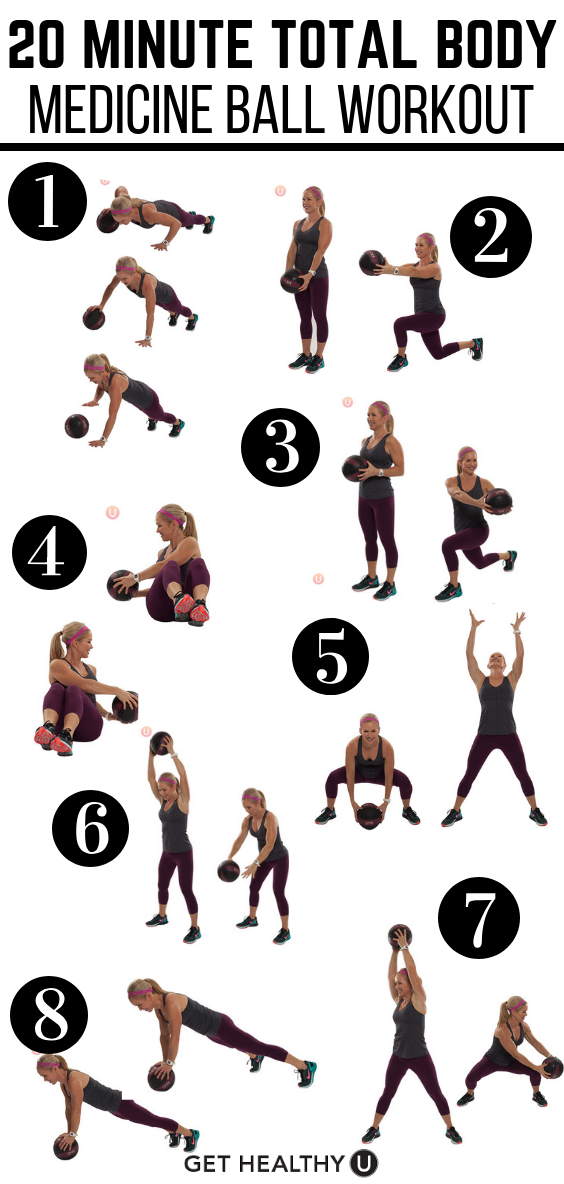 20 MINUTE TOTAL BODY
MEDICINE BALL WORKOUT

1

2

3

4

5

6

7

8

GET HEALTHY U