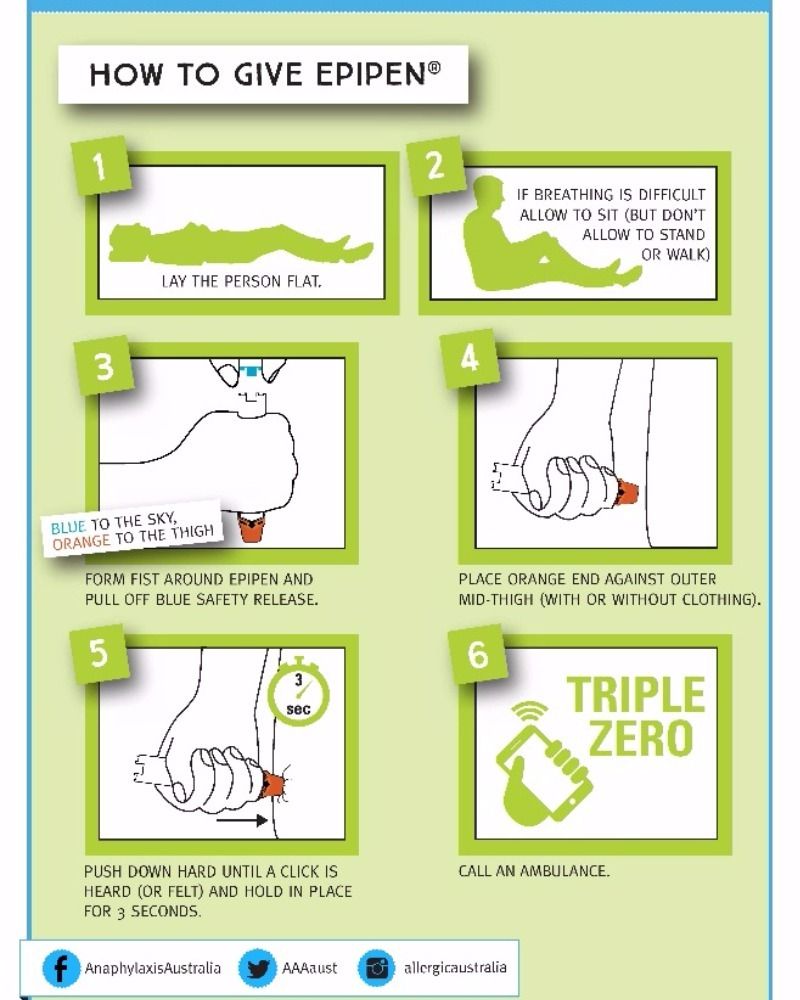 HOW TO GIVE EPIPEN®

1

LAY THE PERSON FLAT.

2

IF BREATHING IS DIFFICULT ALLOW TO SIT (BUT DON'T ALLOW TO STAND OR WALK)

3

BLUE TO THE SKY, ORANGE TO THE THIGH

FORM FIST AROUND EPIPEN AND PULL OFF BLUE SAFETY RELEASE.

4

PLACE ORANGE END AGAINST OUTER MID-THIGH (WITH OR WITHOUT CLOTHING).

5

3 sec

PUSH DOWN HARD UNTIL A CLICK IS HEARD (OR FELT) AND HOLD IN PLACE FOR 3 SECONDS.

6

TRIPLE ZERO

CALL AN AMBULANCE.

AnaphylaxisAustralia AAAaust allergicaustralia