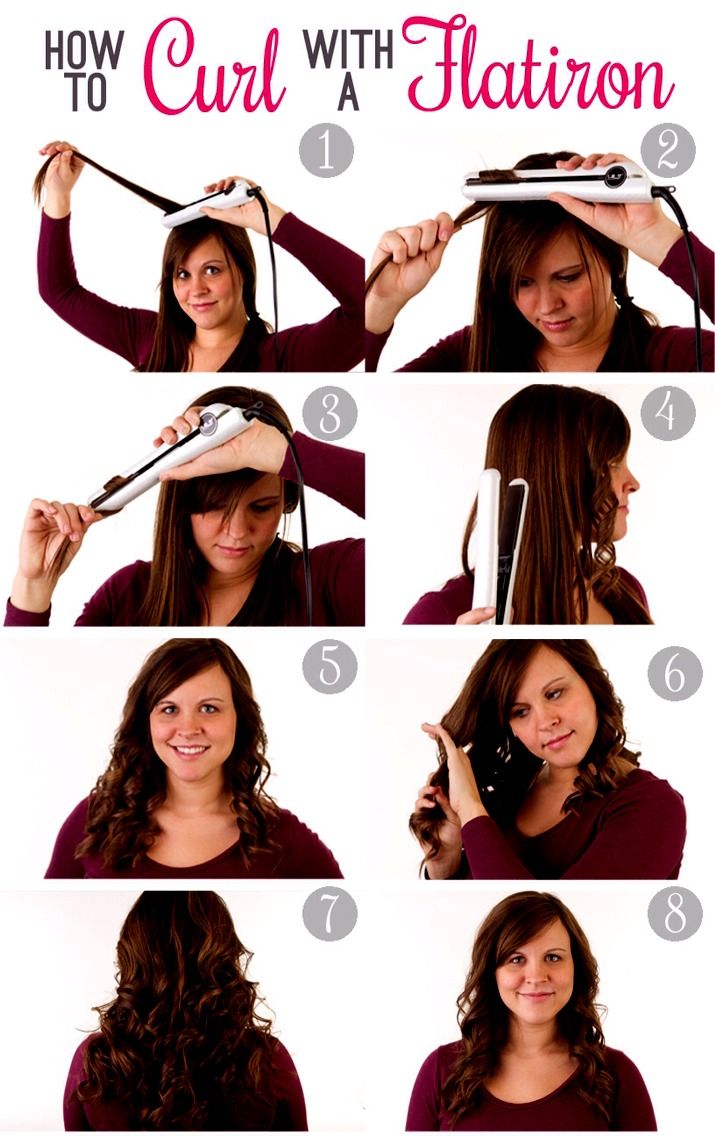 HOW TO Curl WITH A Flatiron

1

2

3

4

5

6

7

8