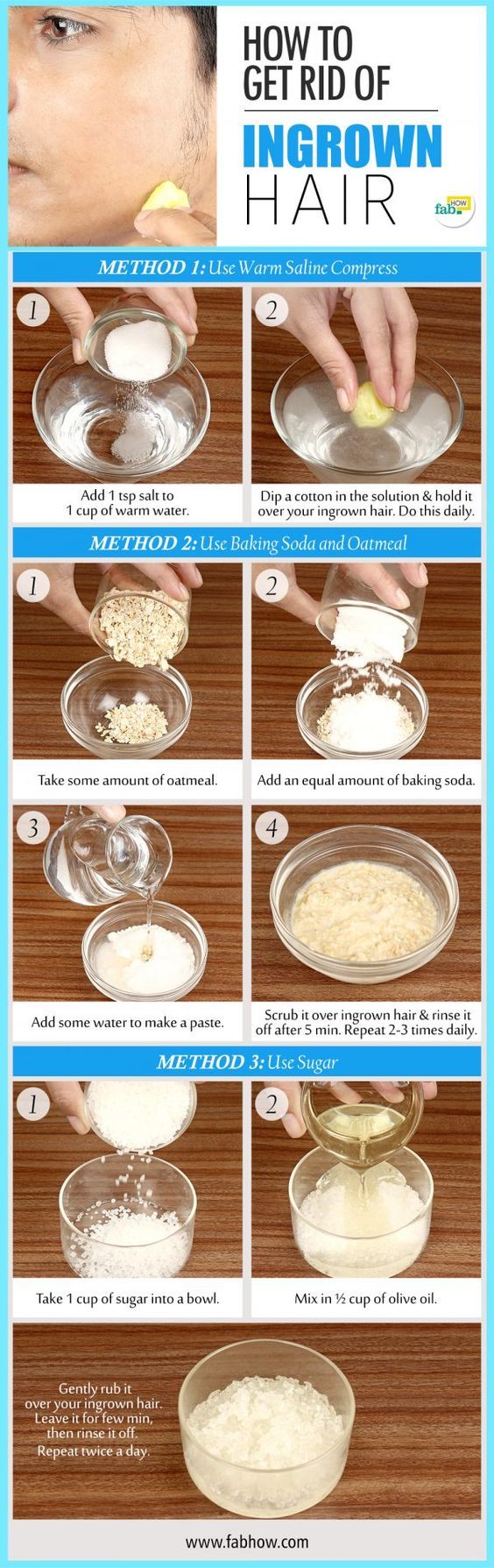 HOW TO GET RID OF
INGROWN
HAIR

fab HOW

METHOD 1: Use Warm Saline Compress

1
Add 1 tsp salt to 1 cup of warm water.

2
Dip a cotton in the solution & hold it over your ingrown hair. Do this daily.

METHOD 2: Use Baking Soda and Oatmeal

1
Take some amount of oatmeal.

2
Add an equal amount of baking soda.

3
Add some water to make a paste.

4
Scrub it over ingrown hair & rinse it off after 5 min. Repeat 2-3 times daily.

METHOD 3: Use Sugar

1
Take 1 cup of sugar into a bowl.

2
Mix in ½ cup of olive oil.

Gently rub it over your ingrown hair. Leave it for few min, then rinse it off. Repeat twice a day.

www.fabhow.com