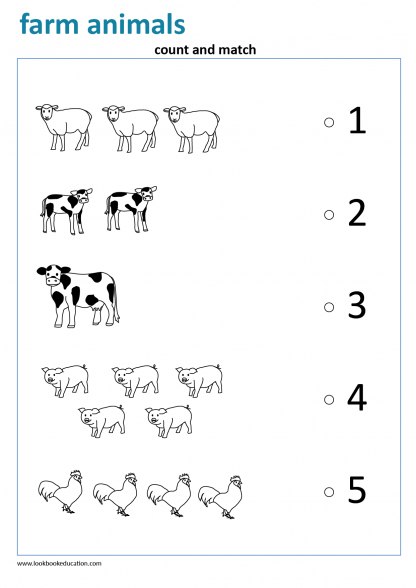 farm animals

count and match

1

2

3

4

5

www.lookbookeducation.com