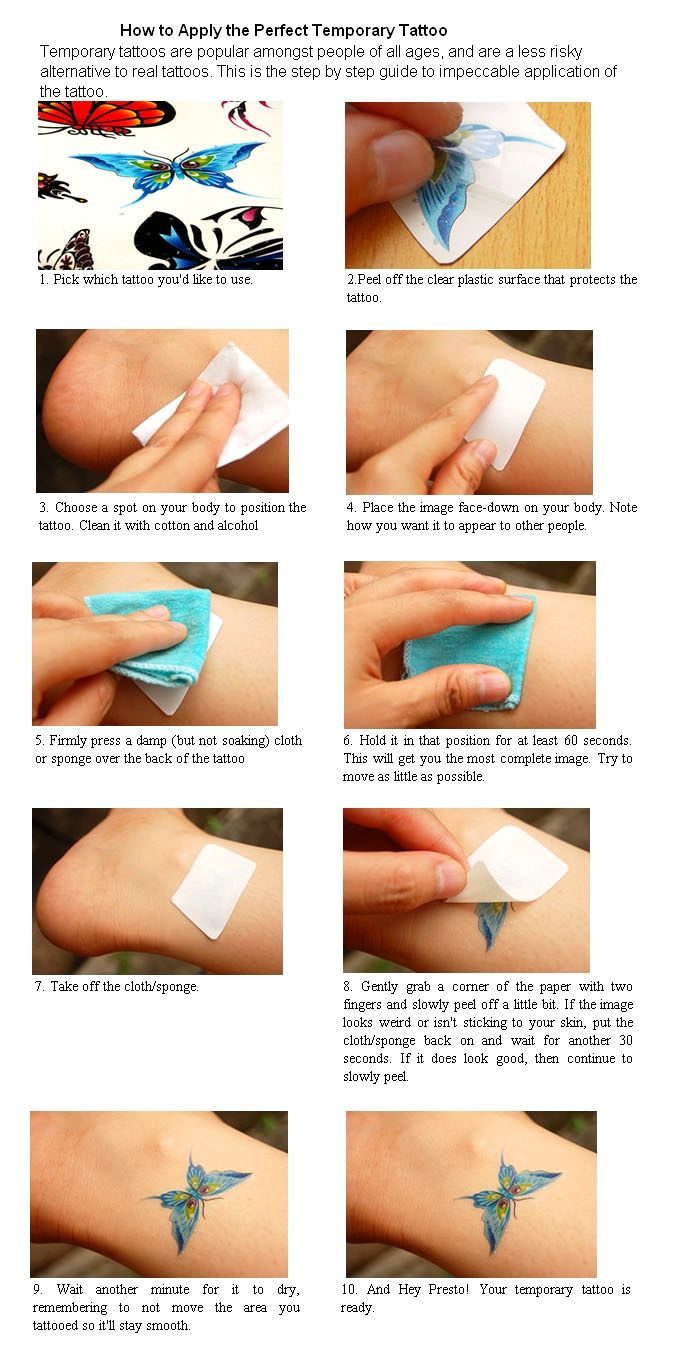 How to Apply the Perfect Temporary Tattoo

Temporary tattoos are popular amongst people of all ages, and are a less risky alternative to real tattoos. This is the step by step guide to impeccable application of the tattoo.

1. Pick which tattoo you'd like to use.

2.Peel off the clear plastic surface that protects the tattoo.

3. Choose a spot on your body to position the tattoo. Clean it with cotton and alcohol

4. Place the image face-down on your body. Note how you want it to appear to other people.

5. Firmly press a damp (but not soaking) cloth or sponge over the back of the tattoo

6. Hold it in that position for at least 60 seconds. This will get you the most complete image. Try to move as little as possible.

7. Take off the cloth/sponge.

8. Gently grab a corner of the paper with two fingers and slowly peel off a little bit. If the image looks weird or isn't sticking to your skin, put the cloth/sponge back on and wait for another 30 seconds. If it does look good, then continue to slowly peel.

9. Wait another minute for it to dry, remembering to not move the area you tattooed so it'll stay smooth.

10. And Hey Presto! Your temporary tattoo is ready.