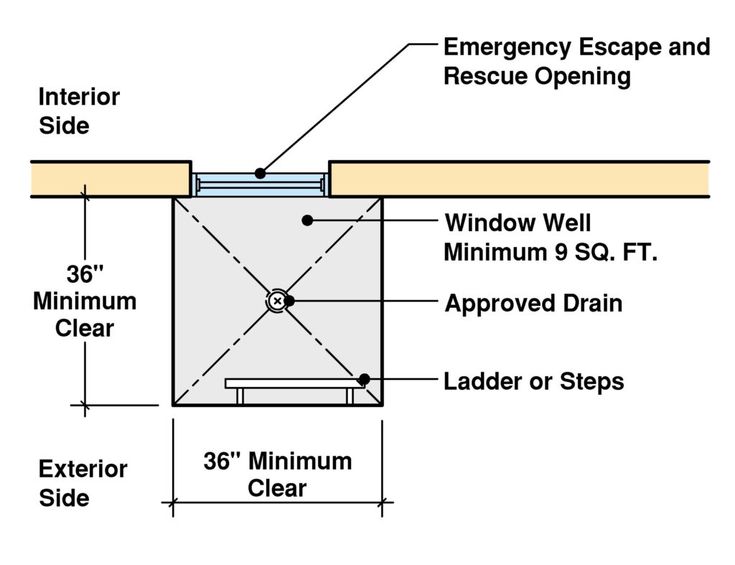 Emergency Escape and Rescue Opening

Interior Side

Window Well Minimum 9 SQ. FT.

36" Minimum Clear

Approved Drain

Ladder or Steps

Exterior Side

36" Minimum Clear