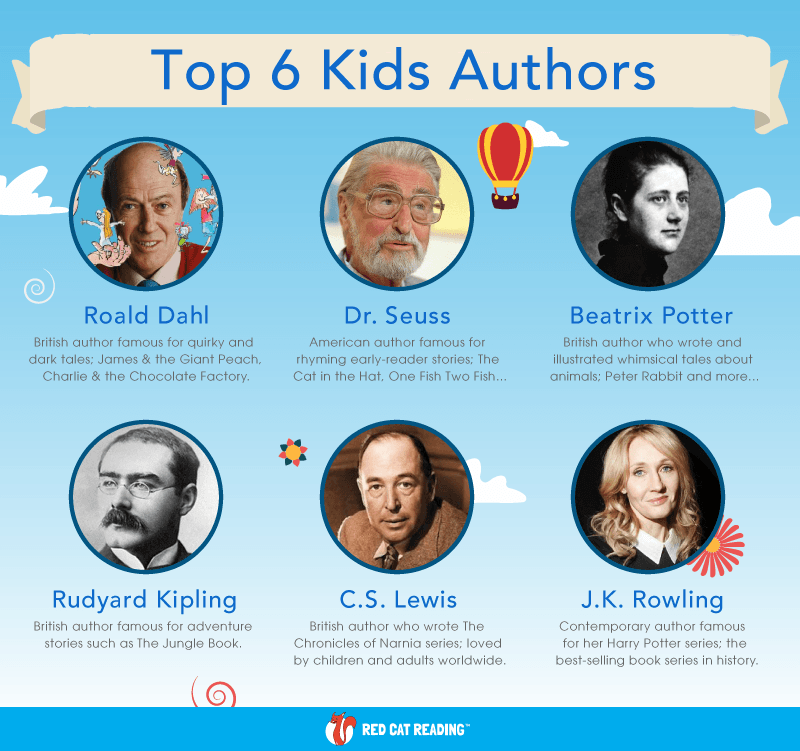 Top 6 Kids Authors

Roald Dahl

British author famous for quirky and dark tales; James & the Giant Peach, Charlie & the Chocolate Factory.

Dr. Seuss

American author famous for rhyming early-reader stories; The Cat in the Hat, One Fish Two Fish...

Beatrix Potter

British author who wrote and illustrated whimsical tales about animals; Peter Rabbit and more...

Rudyard Kipling

British author famous for adventure stories such as The Jungle Book.

C.S. Lewis

British author who wrote The Chronicles of Narnia series; loved by children and adults worldwide.

J.K. Rowling

Contemporary author famous for her Harry Potter series; the best-selling book series in history.

RED CAT READING™